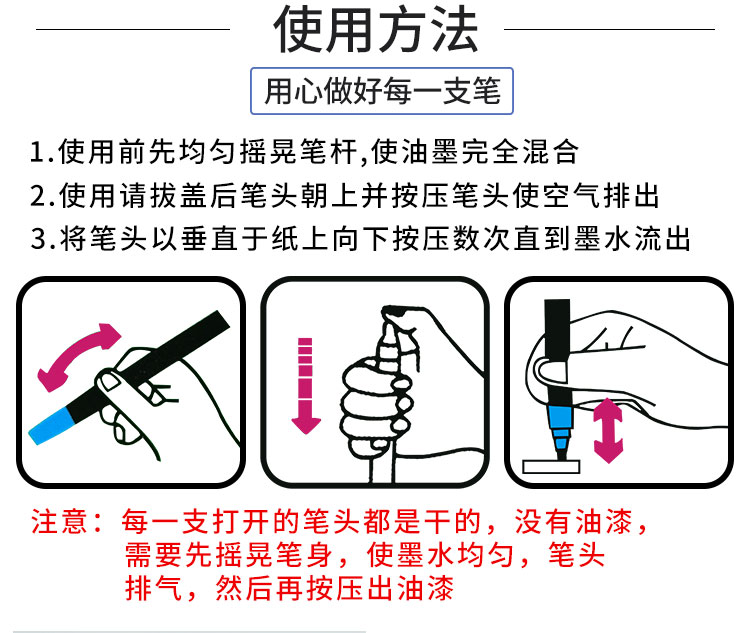 使用方法

用心做好每一支笔

1.使用前先均匀摇晃笔杆,使油墨完全混合
2.使用请拔盖后笔头朝上并按压笔头使空气排出
3.将笔头以垂直于纸上向下按压数次直到墨水流出

注意：每一支打开的笔头都是干的，没有油漆，需要先摇晃笔身，使墨水均匀，笔头排气，然后再按压出油漆